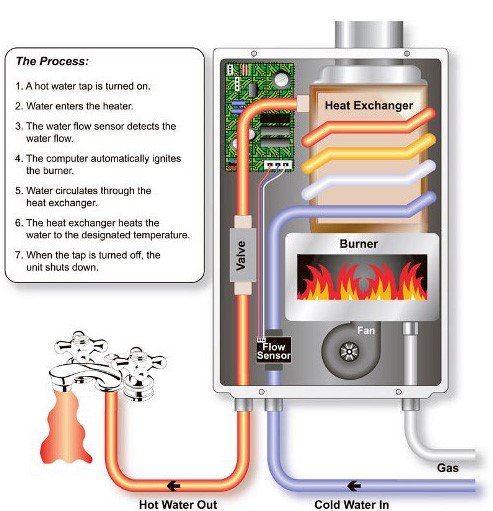 The Process:

1. A hot water tap is turned on.

2. Water enters the heater.

3. The water flow sensor detects the water flow.

4. The computer automatically ignites the burner.

5. Water circulates through the heat exchanger.

6. The heat exchanger heats the water to the designated temperature.

7. When the tap is turned off, the unit shuts down.

Heat Exchanger

Valve

Burner

Fan

Flow Sensor

Gas

Hot Water Out

Cold Water In